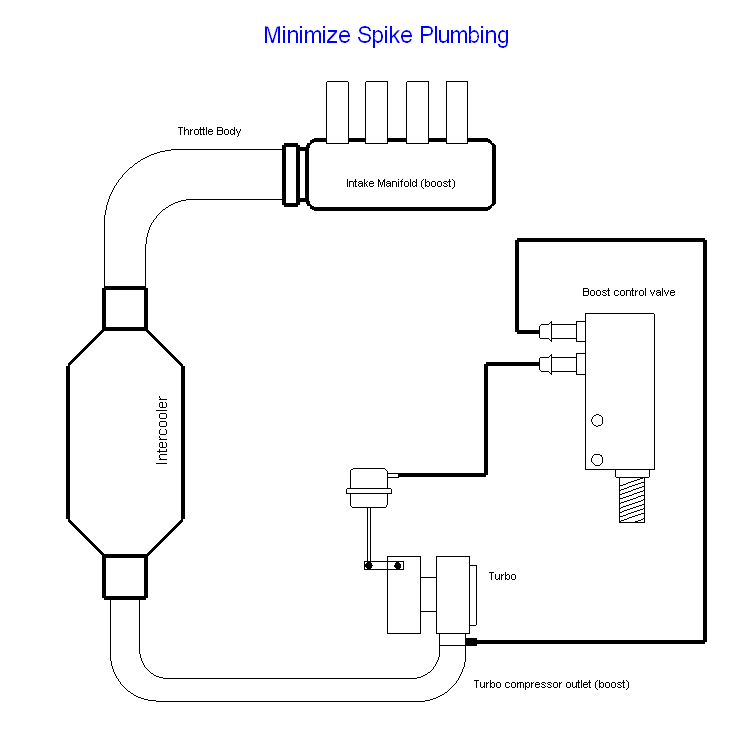 Minimize Spike Plumbing

Throttle Body

Intake Manifold (boost)

Boost control valve

Intercooler

Turbo

Turbo compressor outlet (boost)